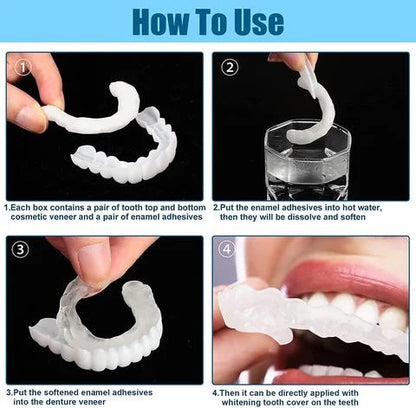 How To Use

1

1.Each box contains a pair of tooth top and bottom cosmetic veneer and a pair of enamel adhesives

2

2.Put the enamel adhesives into hot water, then they will be dissolve and soften

3

3.Put the softened enamel adhesives into the denture veneer

4

4.Then it can be directly applied with whitening tooth cover on the teeth