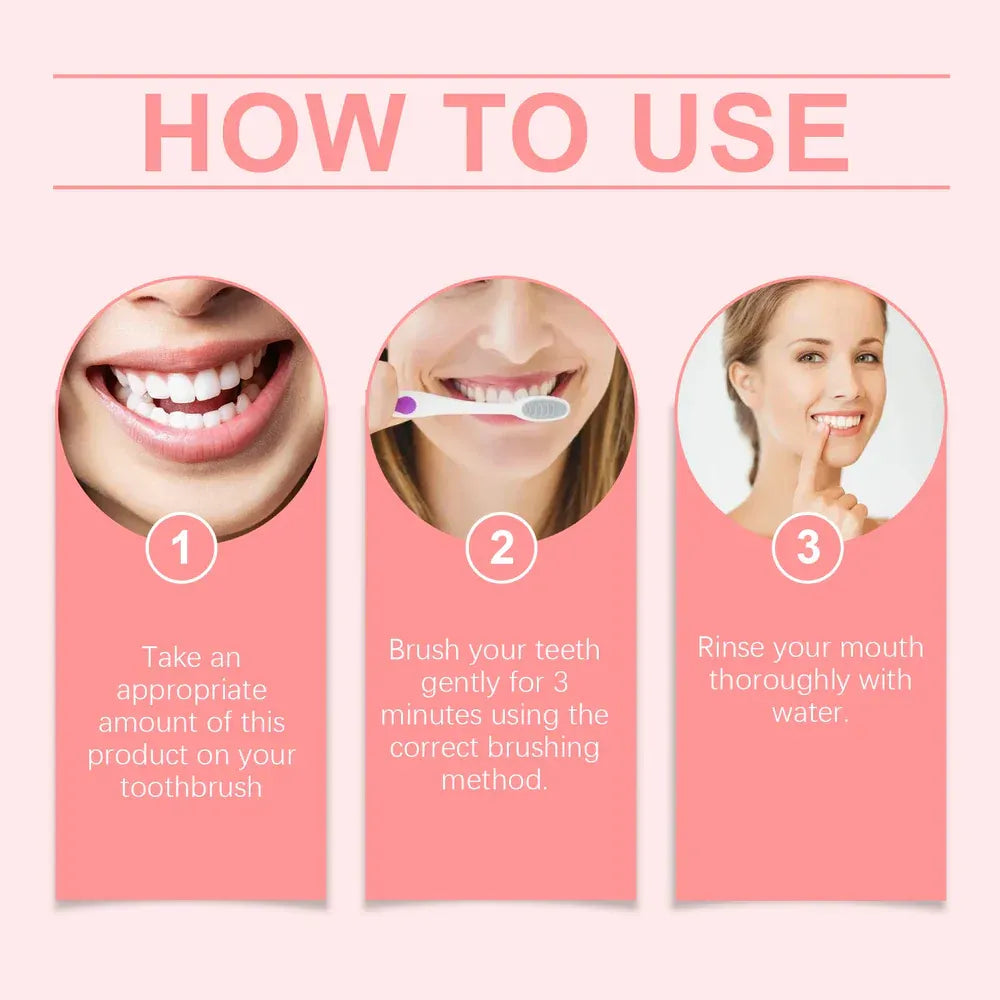 HOW TO USE

1

Take an appropriate amount of this product on your toothbrush

2

Brush your teeth gently for 3 minutes using the correct brushing method.

3

Rinse your mouth thoroughly with water.